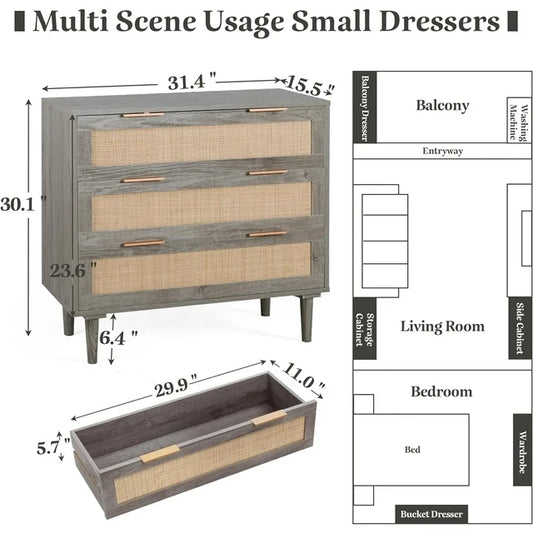 Multi Scene Usage Small Dressers

31.4 "
15.5 "
30.1 "
23.6 "
6.4 "
29.9 "
11.0 "
5.7 "

Balcony Dresser
Balcony
Washing Machine
Entryway
Storage Cabinet
Living Room
Side Cabinet
Bedroom
Bed
Wardrobe
Bucket Dresser